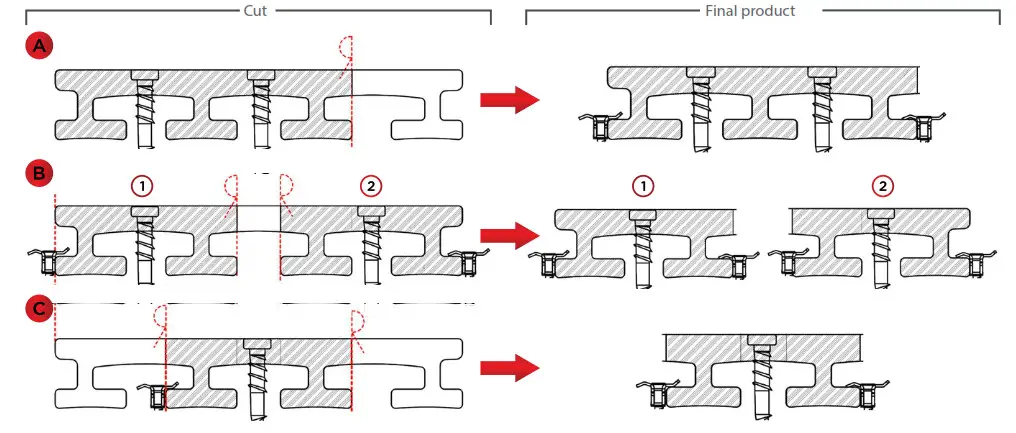 Cut

Final product

A

B

1

2

1

2

C