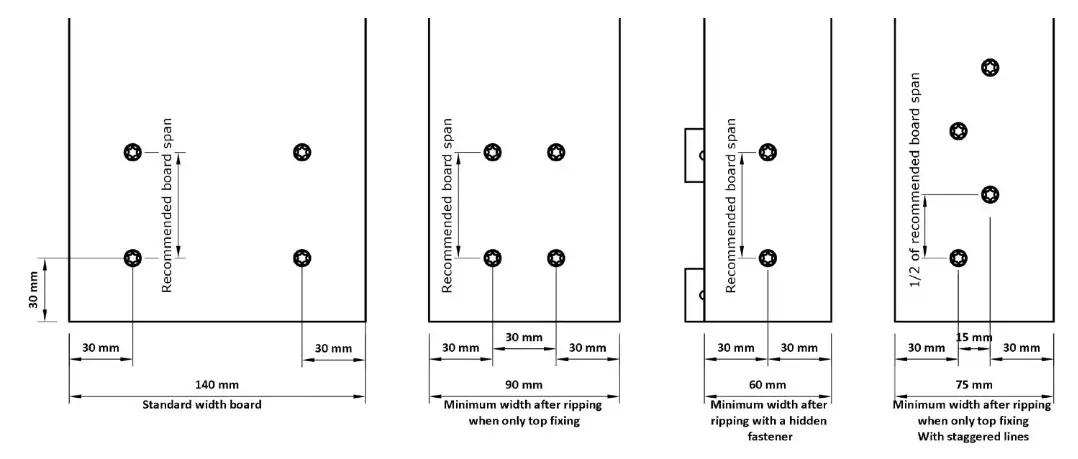 Recommended board span

30 mm

30 mm

30 mm

140 mm

Standard width board

Recommended board span

30 mm

30 mm

30 mm

90 mm

Minimum width after ripping when only top fixing

Recommended board span

30 mm

30 mm

60 mm

Minimum width after ripping with a hidden fastener

1/2 of recommended board span

15 mm

30 mm

30 mm

75 mm

Minimum width after ripping when only top fixing With staggered lines