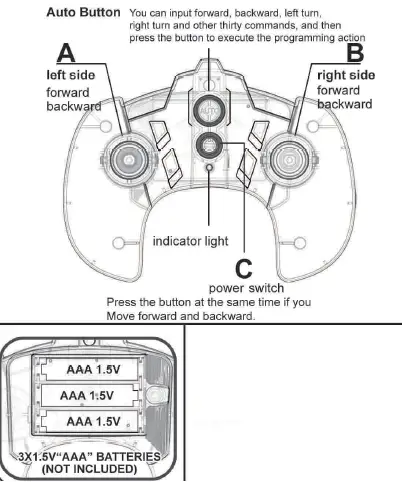 Auto Button You can input forward, backward, left turn, right turn and other thirty commands, and then press the button to execute the programming action

A
left side
forward
backward

B
right side
forward
backward

AUTO

indicator light

C
power switch

Press the button at the same time if you Move forward and backward.

AAA 1.5V
AAA 1.5V
AAA 1.5V

3X1.5V"AAA" BATTERIES
(NOT INCLUDED)