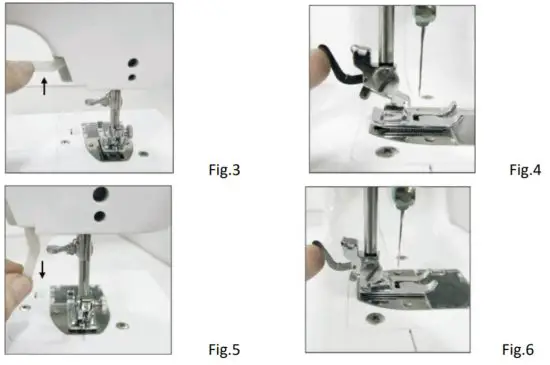 Fig.3

Fig.4

Fig.5

Fig.6