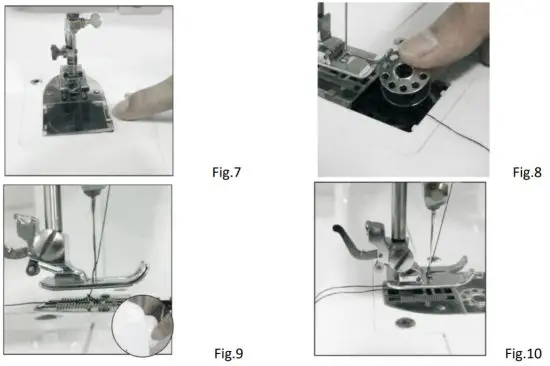 Fig.7

Fig.8

Fig.9

Fig.10