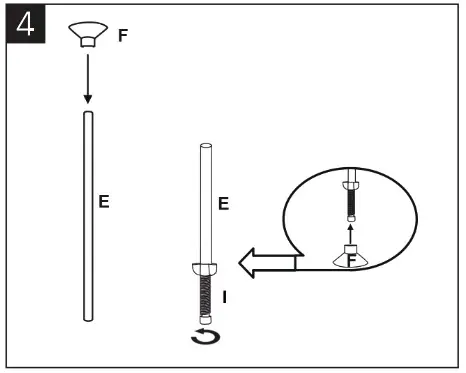 4
F
E
E
I
F