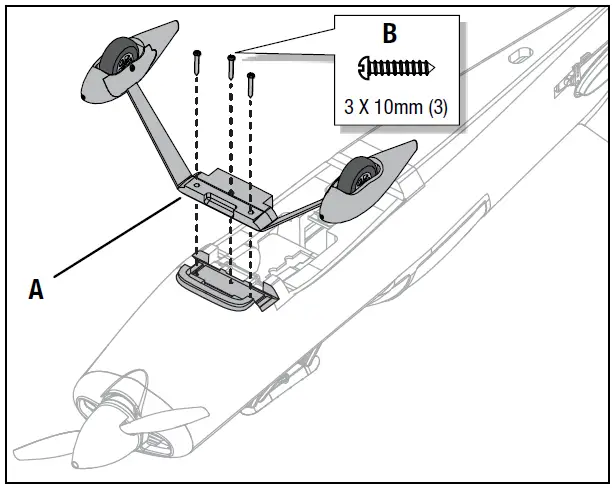 B
3 X 10mm (3)
A