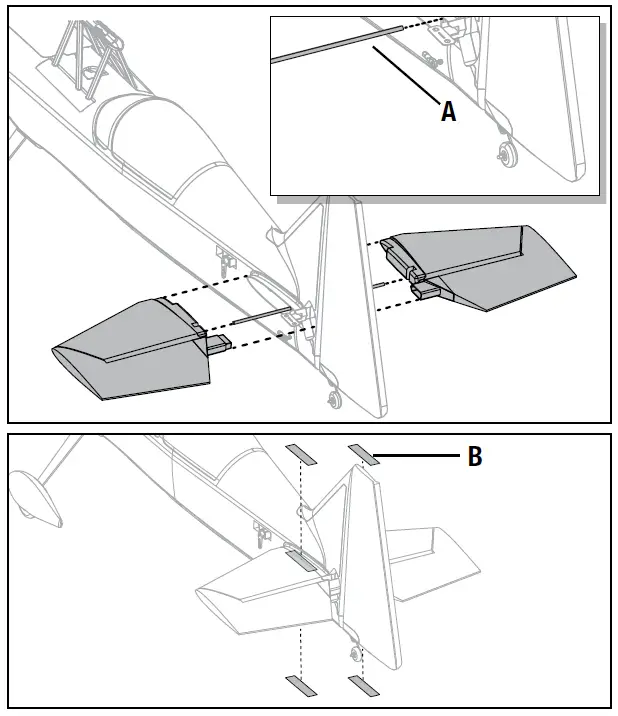 A

B