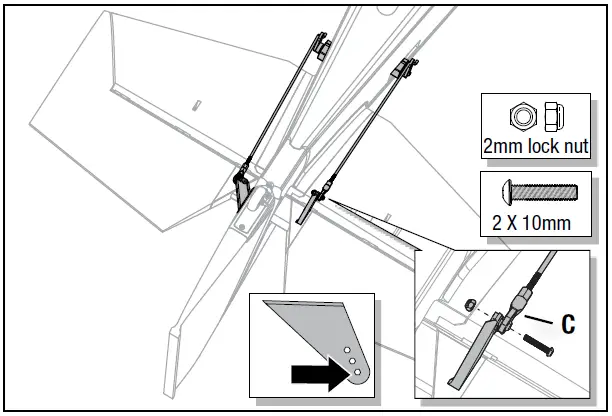 2mm lock nut

2 X 10mm

C