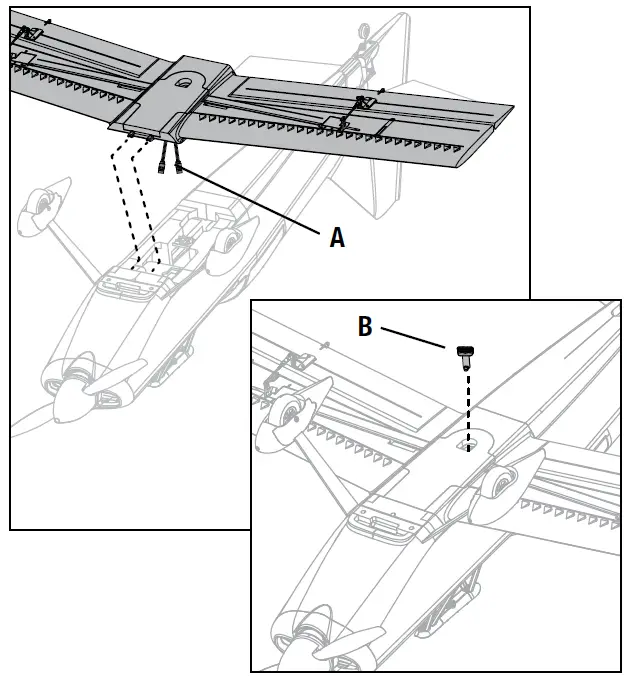 A

B