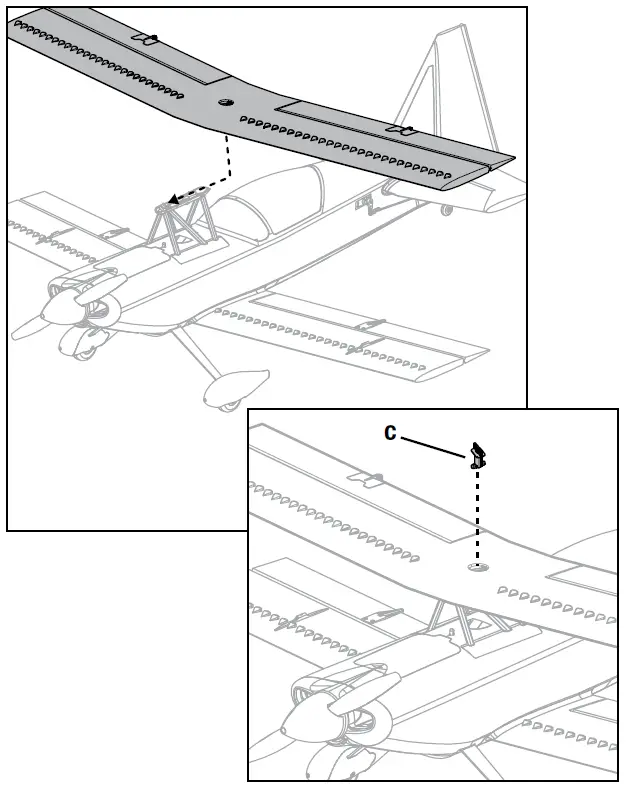 C