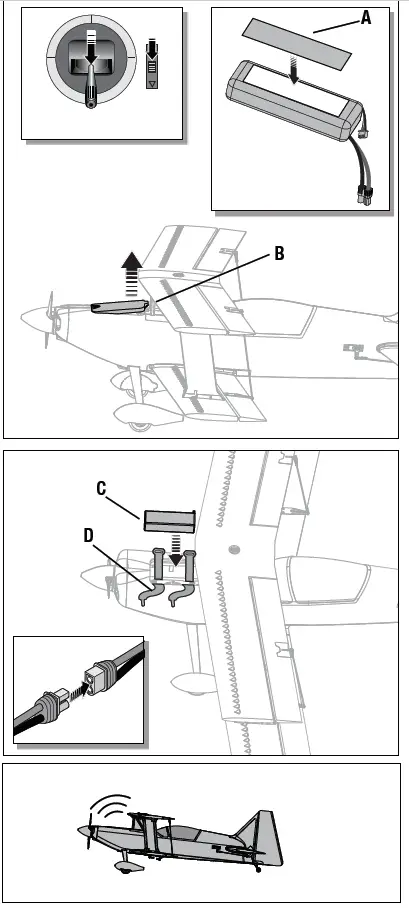 A

B

C

D