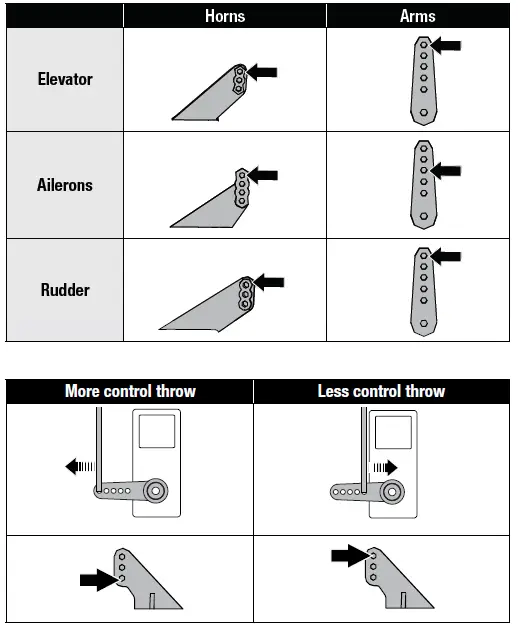 | | Horns | Arms |
|---|---|---|
| Elevator | | |
| Ailerons | | |
| Rudder | | |

| More control throw | Less control throw |
|---|---|
| | |
| | |