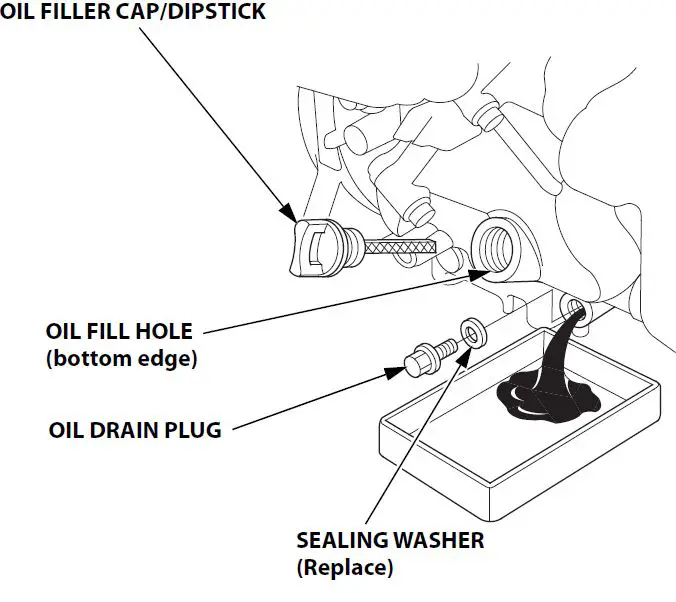 OIL FILLER CAP/DIPSTICK

OIL FILL HOLE
(bottom edge)

OIL DRAIN PLUG

SEALING WASHER
(Replace)