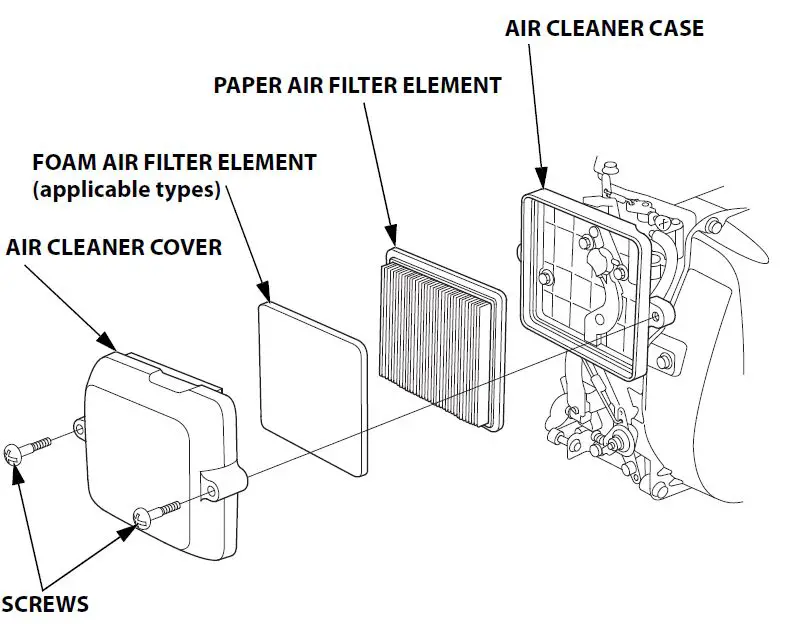 AIR CLEANER CASE

PAPER AIR FILTER ELEMENT

FOAM AIR FILTER ELEMENT (applicable types)

AIR CLEANER COVER

SCREWS