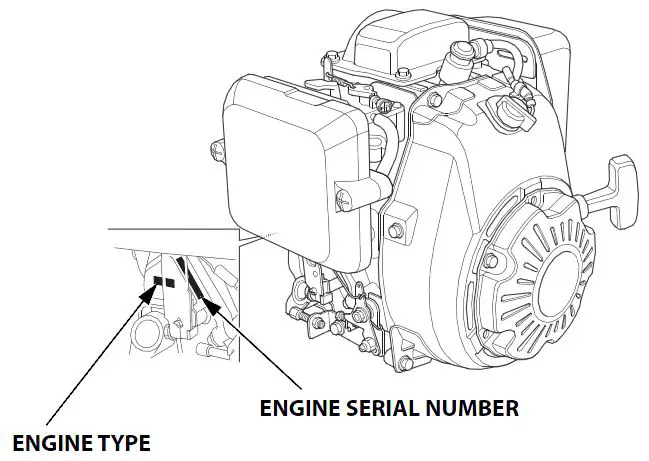 ENGINE SERIAL NUMBER

ENGINE TYPE