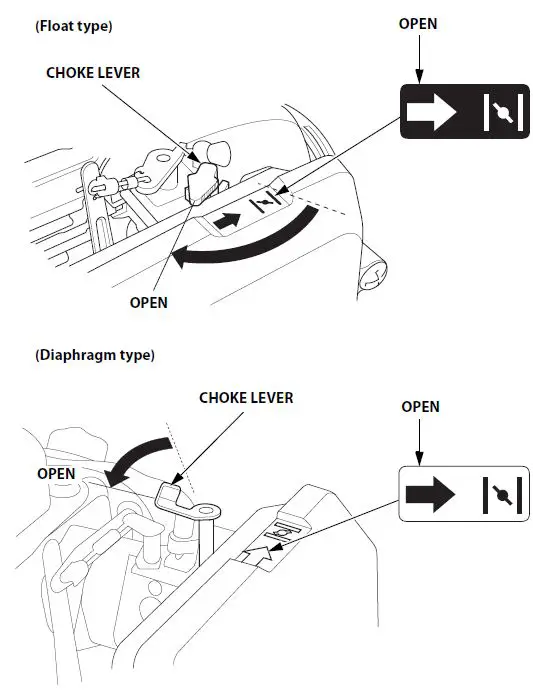 (Float type)

OPEN

CHOKE LEVER

OPEN

(Diaphragm type)

CHOKE LEVER

OPEN

OPEN