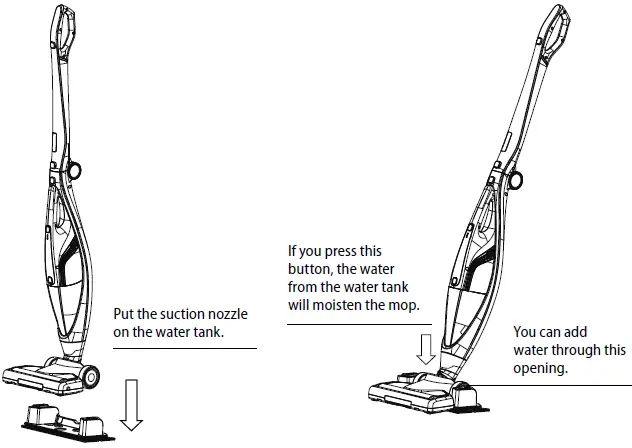 Put the suction nozzle on the water tank.

If you press this button, the water from the water tank will moisten the mop.

You can add water through this opening.