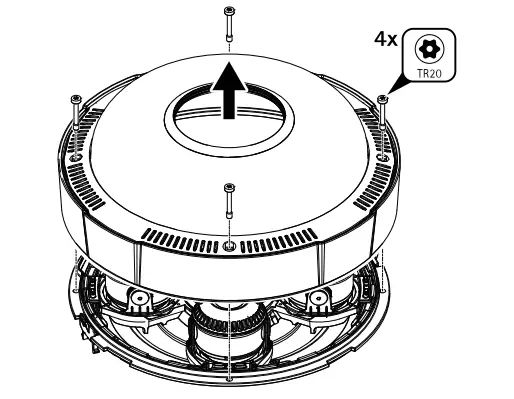 4x
TR20