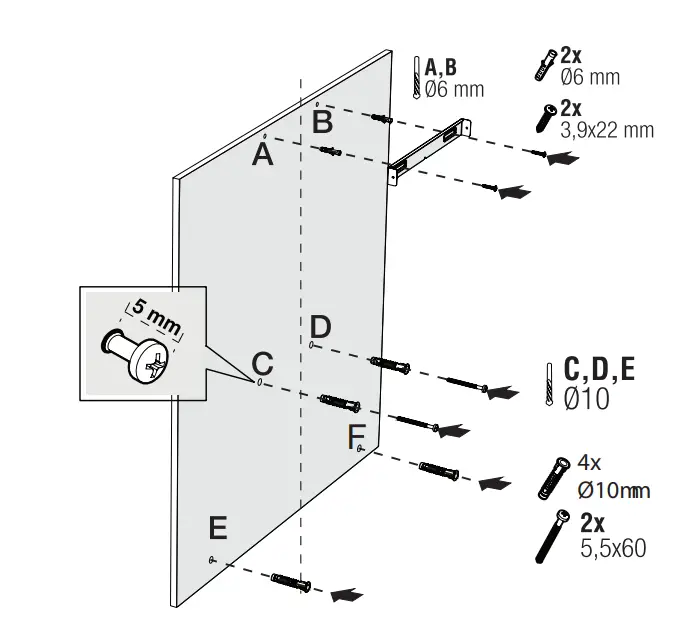 A,B
Ø6 mm

2x
Ø6 mm

2x
3,9x22 mm

B
A

5 mm

D
C

C,D,E
Ø10

F

4x
Ø10mm

2x
5,5x60

E