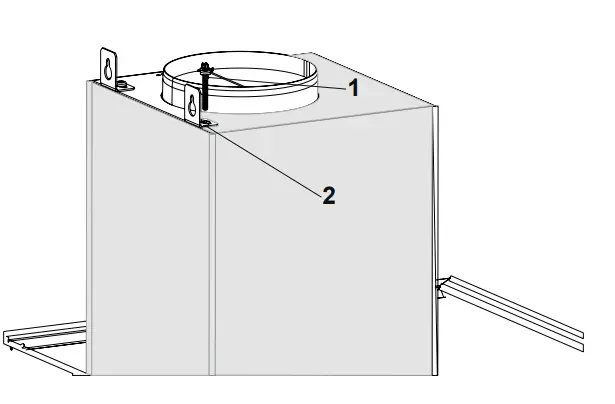 1
2