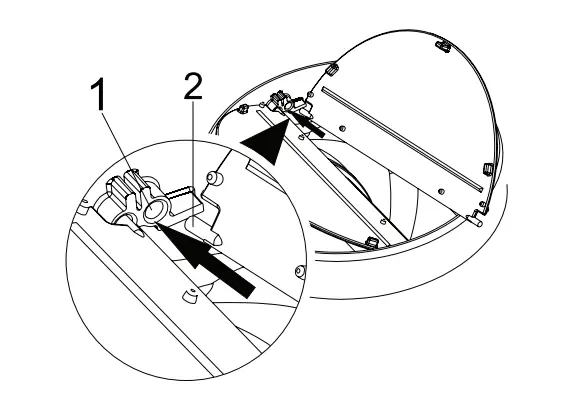 1
2