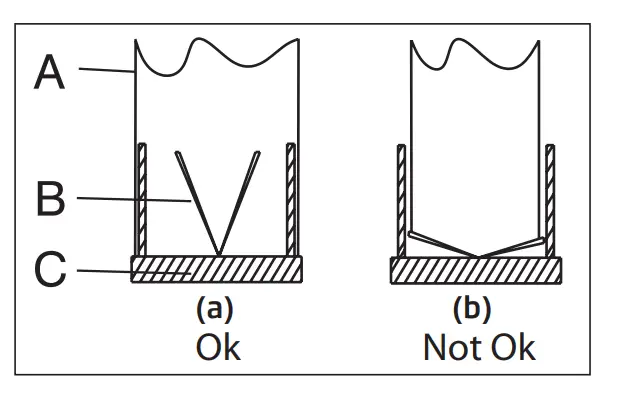 A
B
C
(a)
Ok
(b)
Not Ok