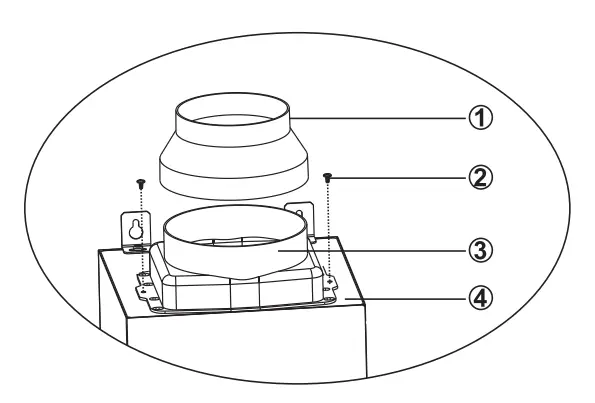 ①
②
③
④