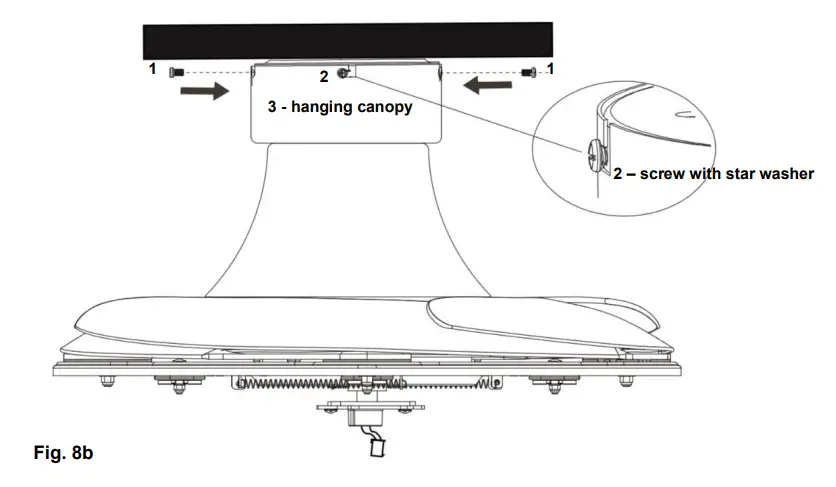 1
2
1
3 - hanging canopy
2 – screw with star washer
Fig. 8b