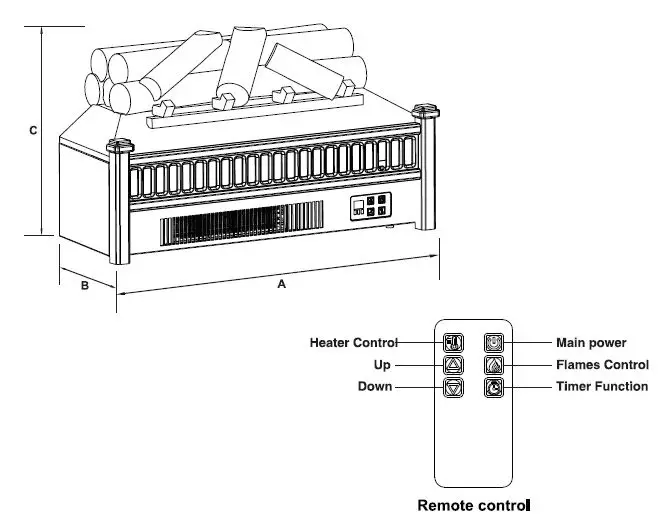 C

B

A

Heater Control

Up

Down

Main power

Flames Control

Timer Function

Remote control