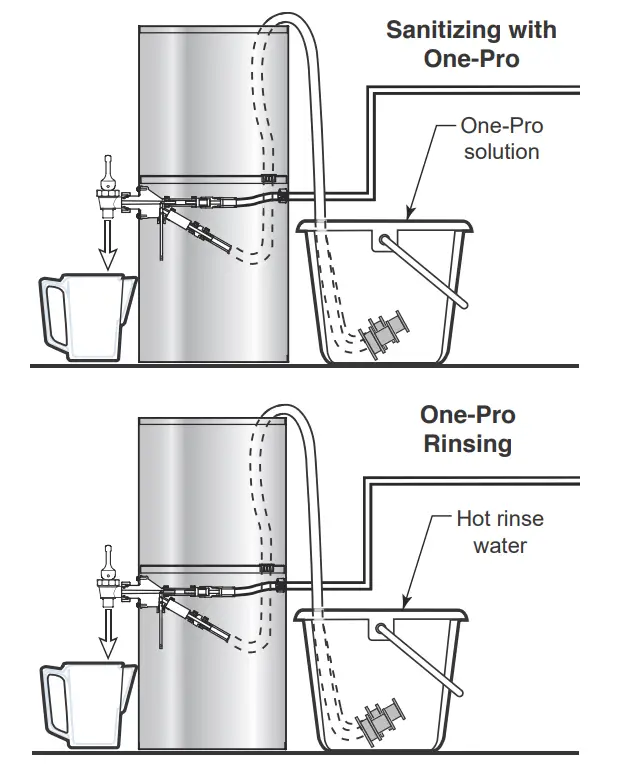 Sanitizing with One-Pro

One-Pro solution

One-Pro Rinsing

Hot rinse water