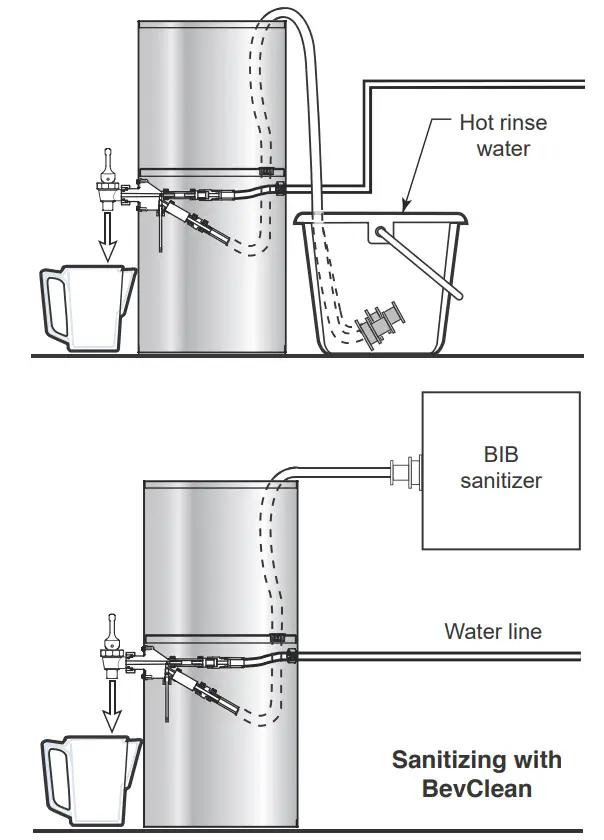 Hot rinse water

BIB sanitizer

Water line

Sanitizing with BevClean