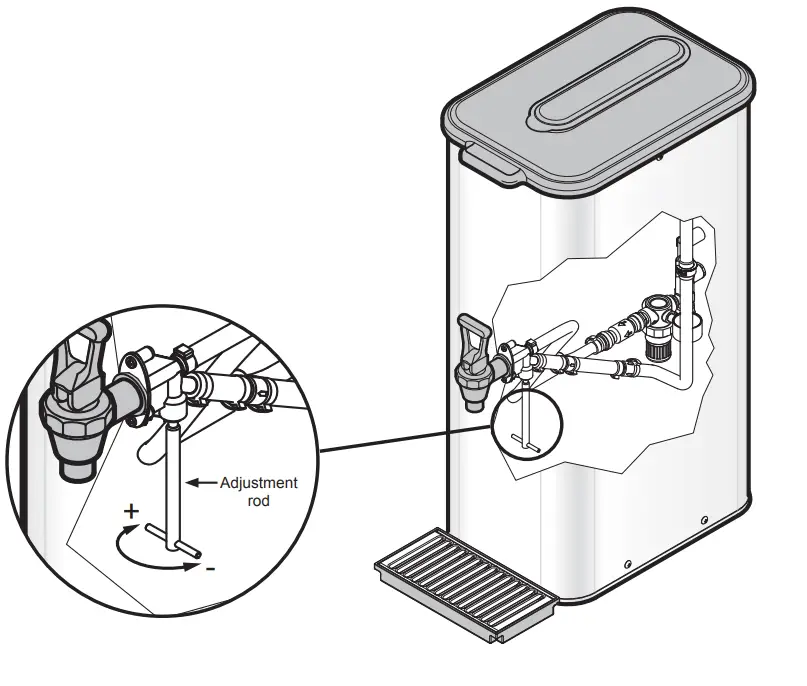 Adjustment rod

+

-