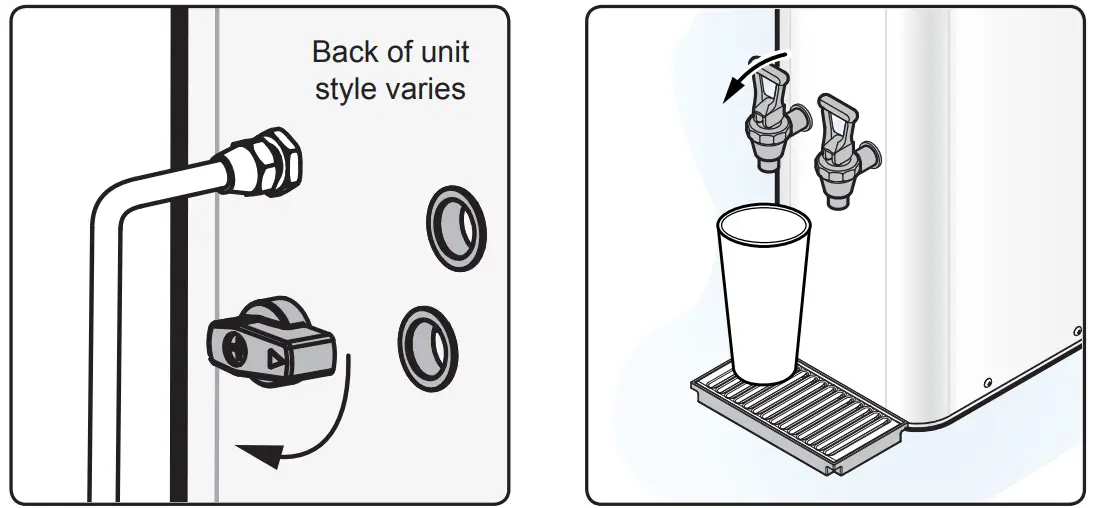 Back of unit style varies