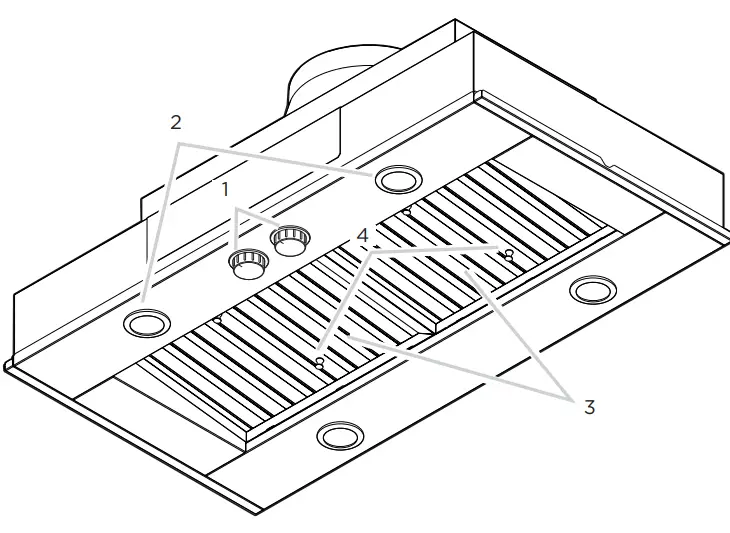 2
1
4
3