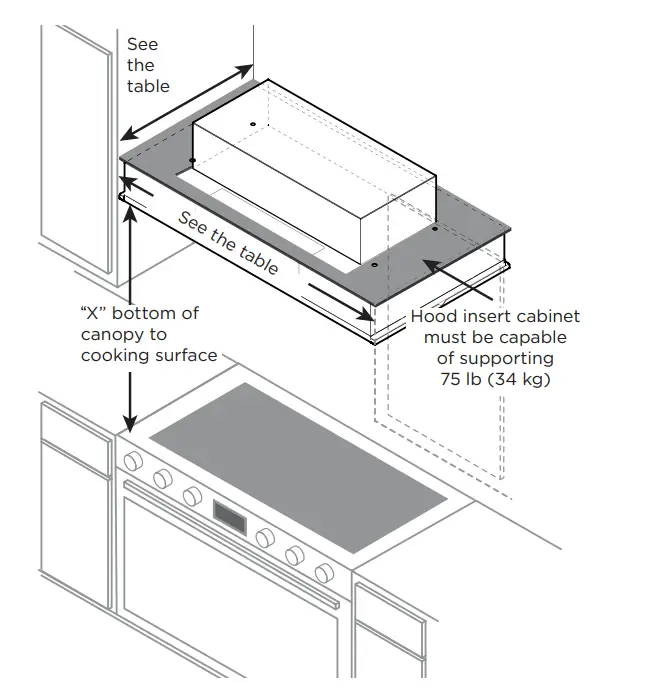 See the table

See the table

"X" bottom of canopy to cooking surface

Hood insert cabinet must be capable of supporting 75 lb (34 kg)