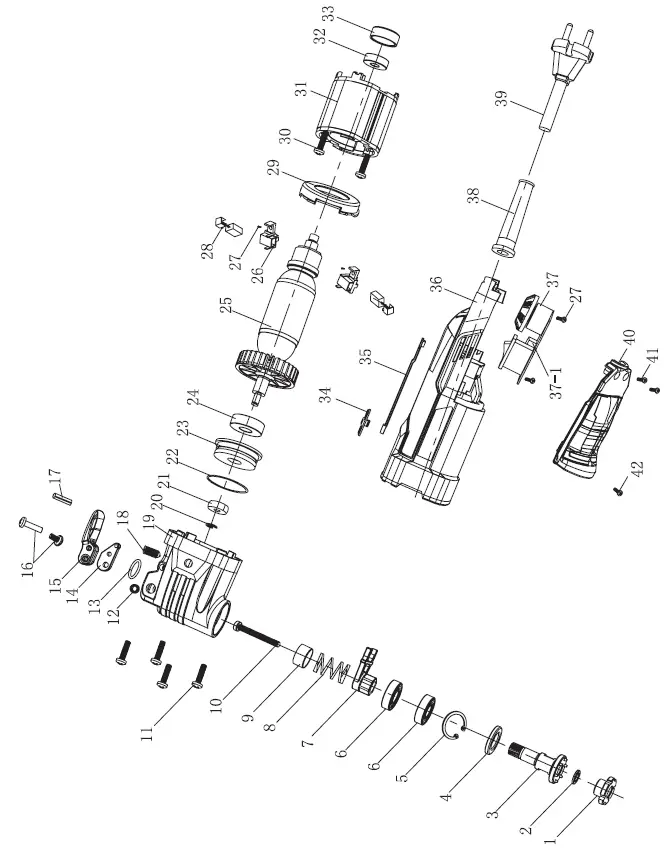 33
32
31
30
29
28
27
26
25
24
23
22
21
20
19
18
17
16
15
14
13
12
11
10
9
8
7
6
6
5
4
3
2
1
39
38
36
37
27
37-1
35
34
40
41
42