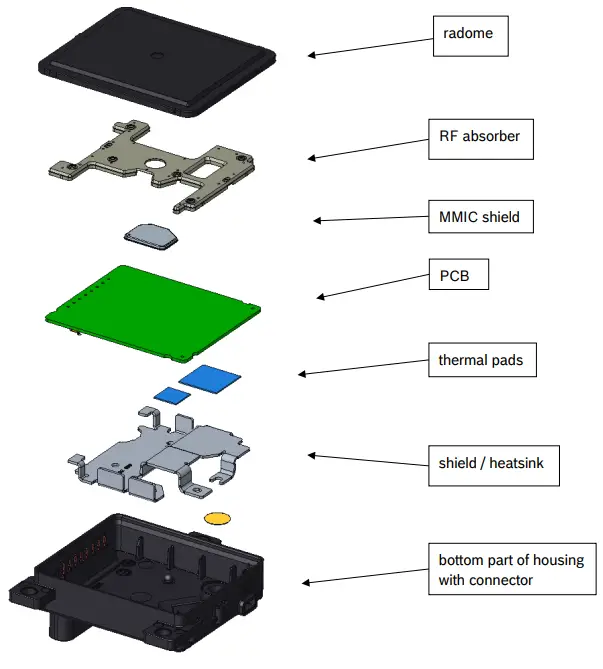 radome

RF absorber

MMIC shield

PCB

thermal pads

shield / heatsink

bottom part of housing with connector