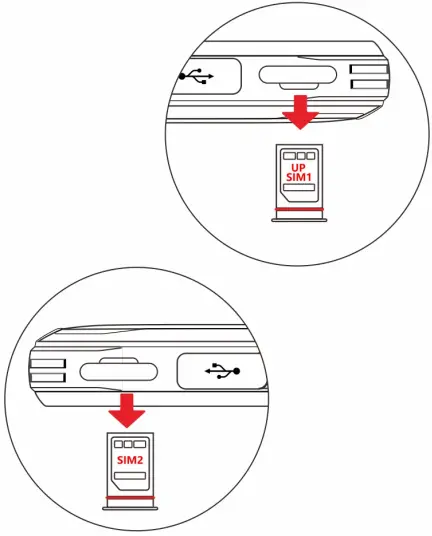 UP
SIM1

SIM2