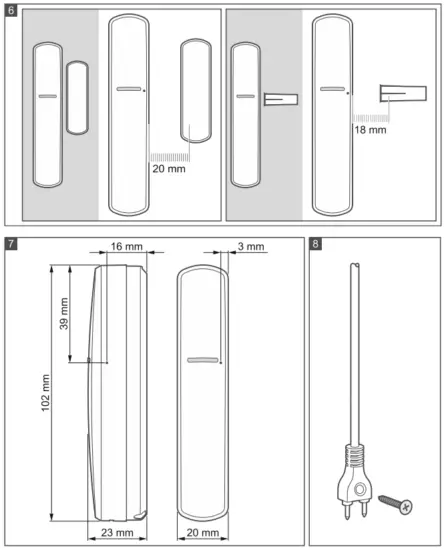 6

20 mm

18 mm

7

16 mm

3 mm

39 mm

102 mm

23 mm

20 mm

8