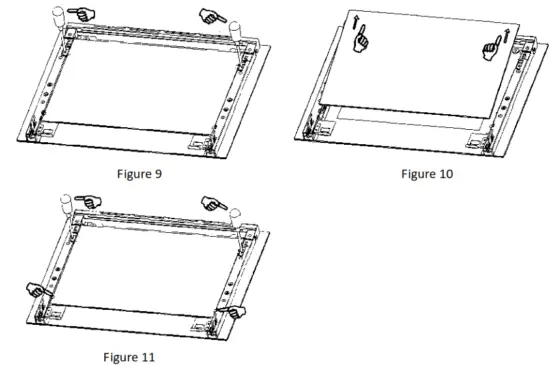 Figure 9

Figure 10

Figure 11