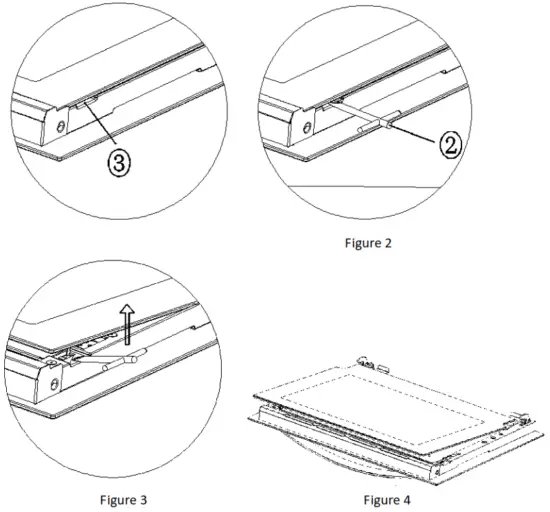 ③

②

Figure 2

Figure 3

Figure 4