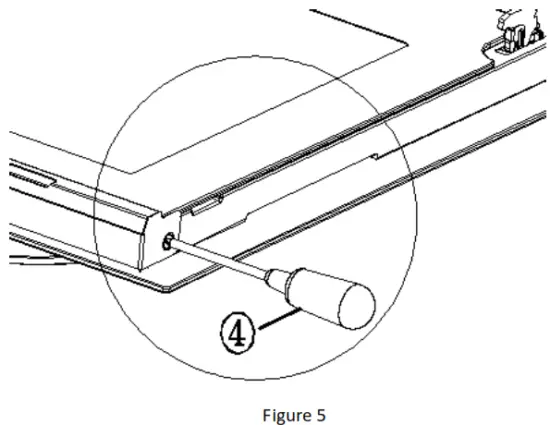 ④

Figure 5