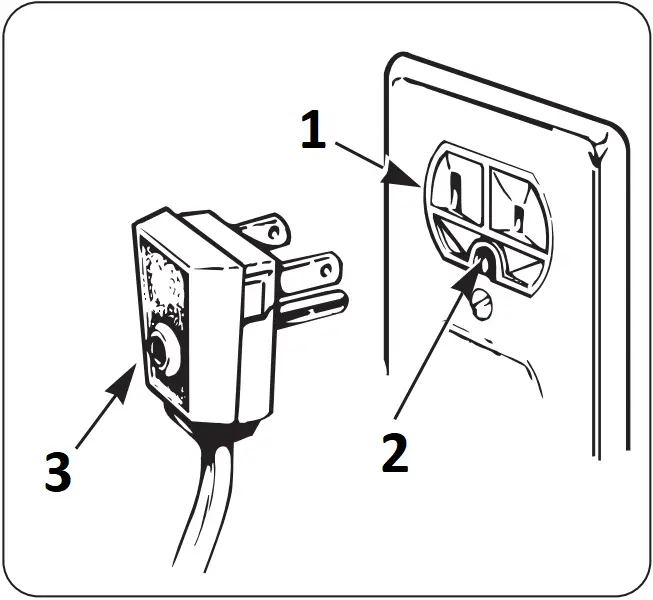 1
2
3