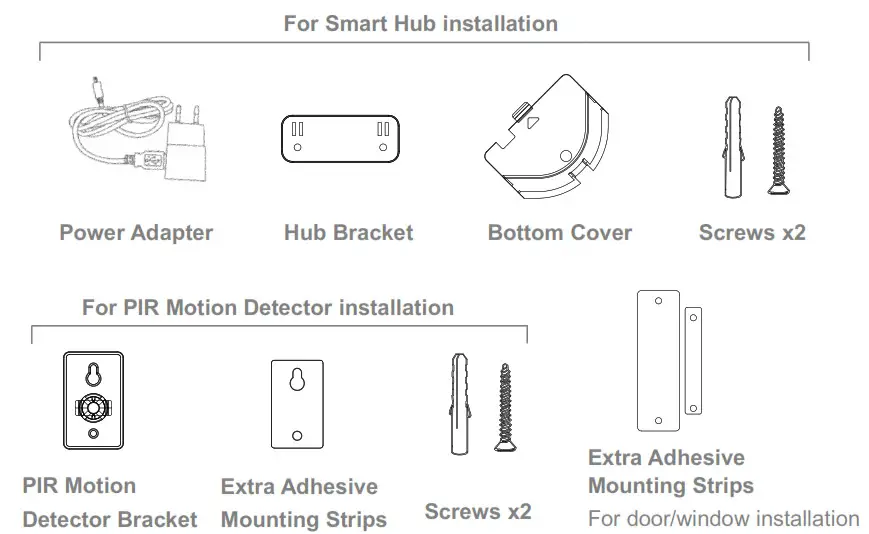 For Smart Hub installation

Power Adapter

Hub Bracket

Bottom Cover

Screws x2

For PIR Motion Detector installation

PIR Motion Detector Bracket

Extra Adhesive Mounting Strips

Screws x2

Extra Adhesive Mounting Strips
For door/window installation