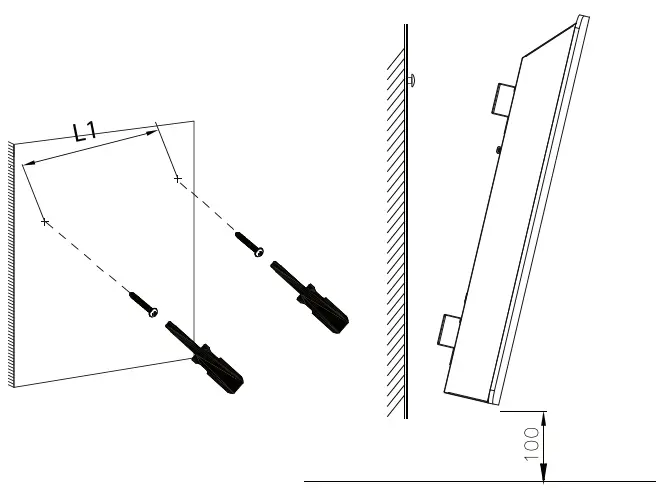 L1

100