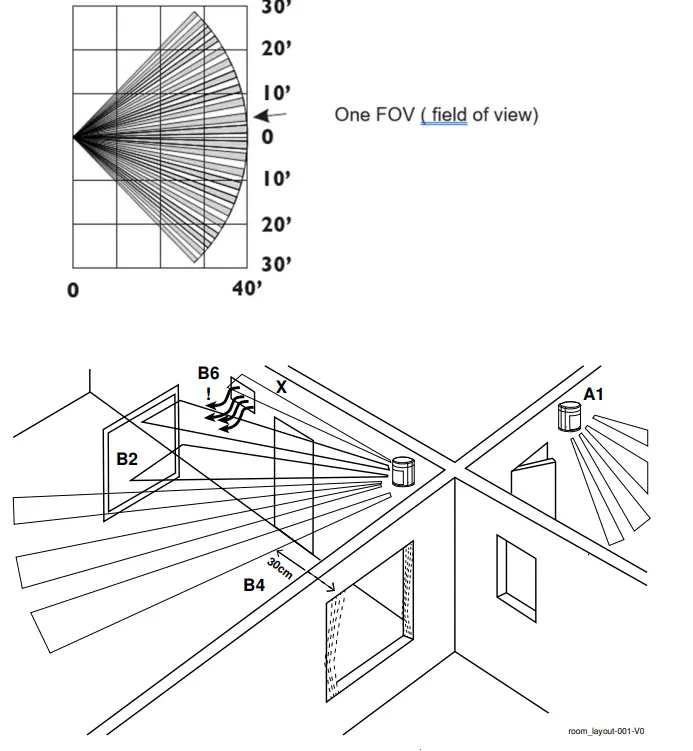 30'
20'
10'
0
10'
20'
30'
0
40'

One FOV ( field of view)

B6
!
X
A1
B2
30cm
B4

room_layout-001-V0