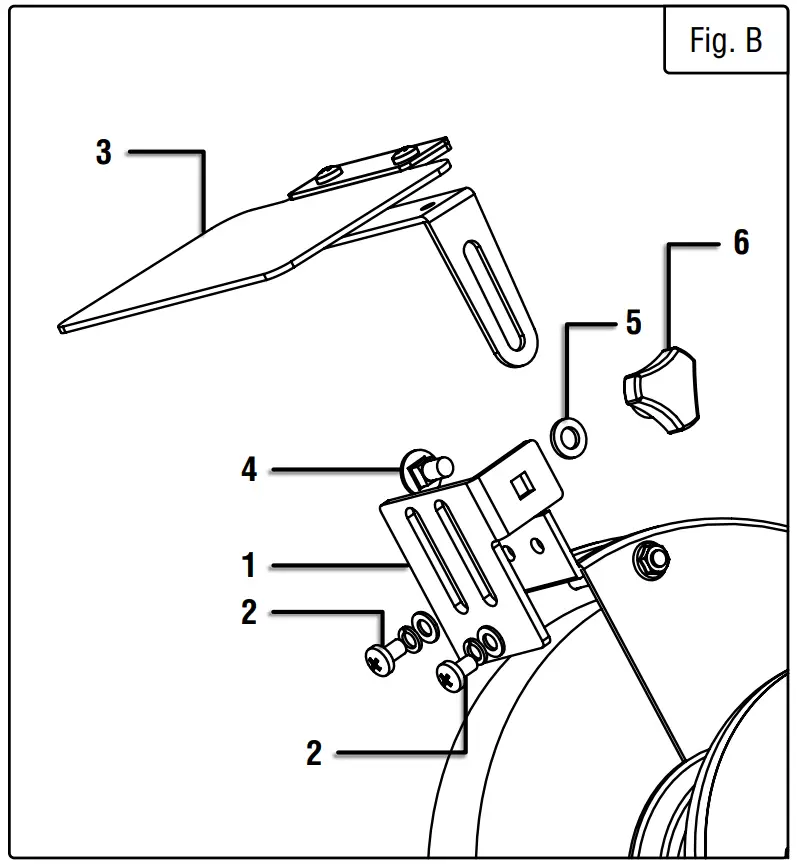 Fig. B

3

6

5

4

1

2

2