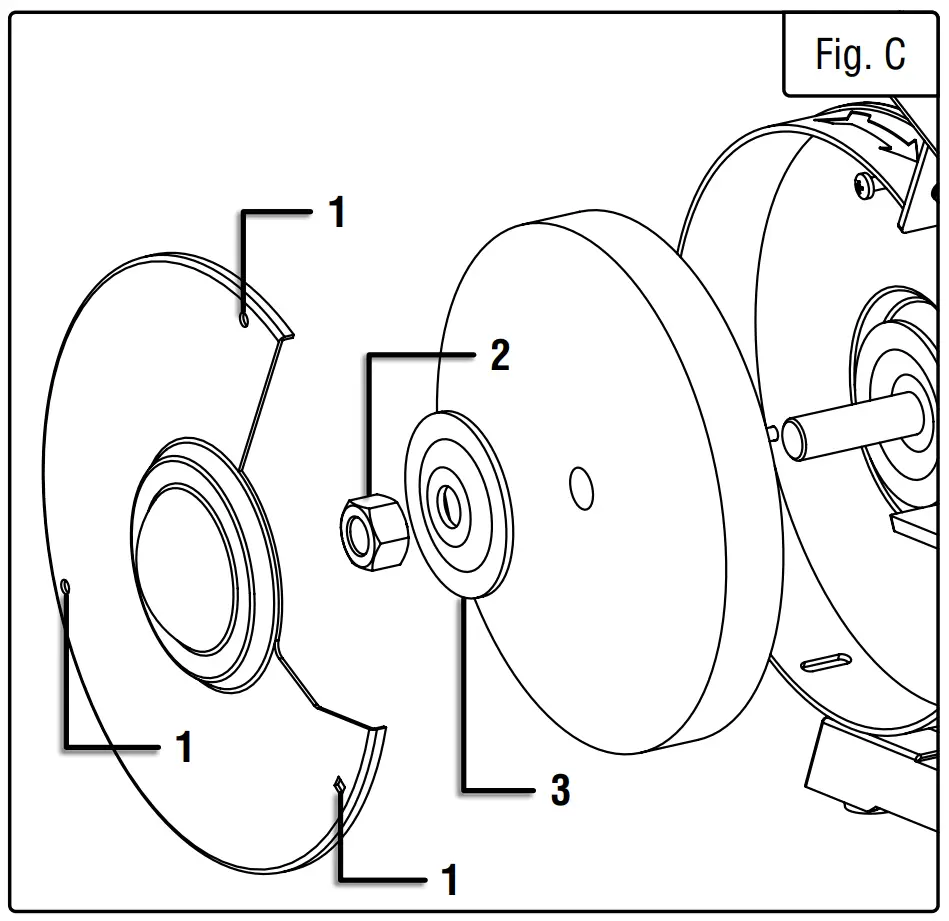 Fig. C

1

2

1

3

1