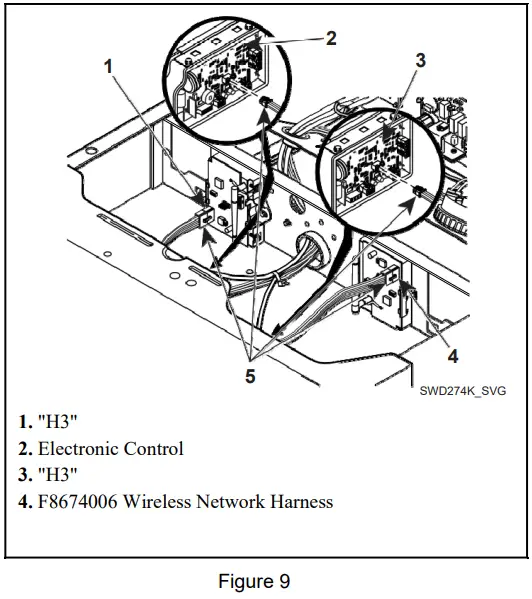 1
2
3
4
5
SWD274K_SVG

1. "H3"
2. Electronic Control
3. "H3"
4. F8674006 Wireless Network Harness

Figure 9