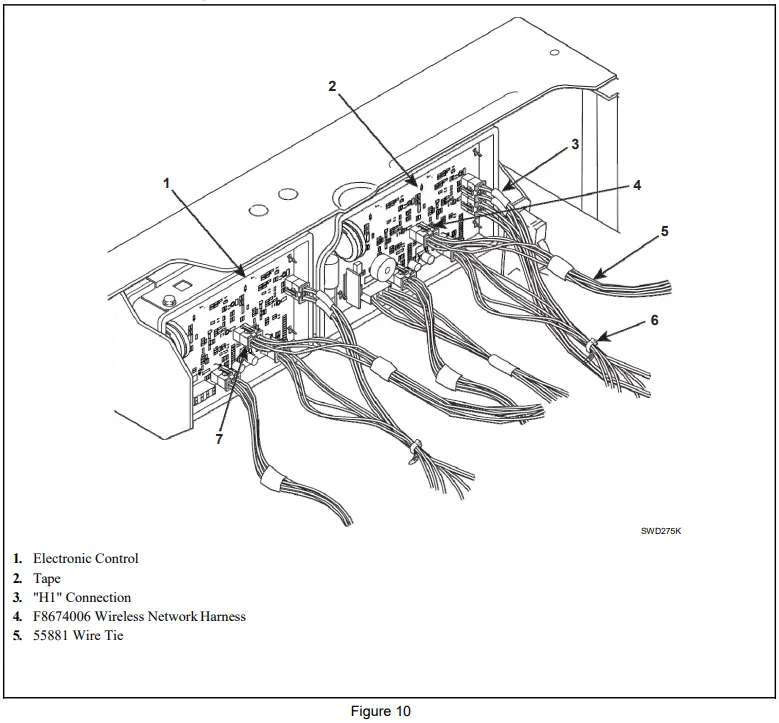 2

3

1

4

5

6

7

SWD275K

1. Electronic Control
2. Tape
3. "H1" Connection
4. F8674006 Wireless Network Harness
5. 55881 Wire Tie

Figure 10