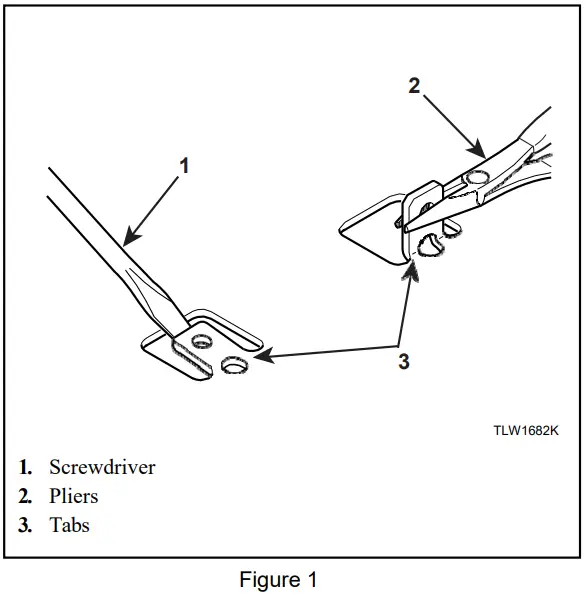 2

1

3

TLW1682K

1. Screwdriver
2. Pliers
3. Tabs

Figure 1