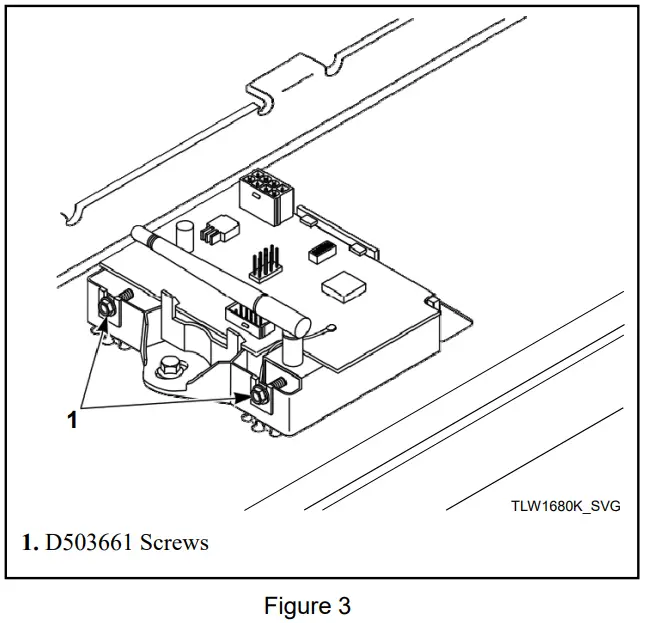 1

TLW1680K_SVG

1. D503661 Screws

Figure 3