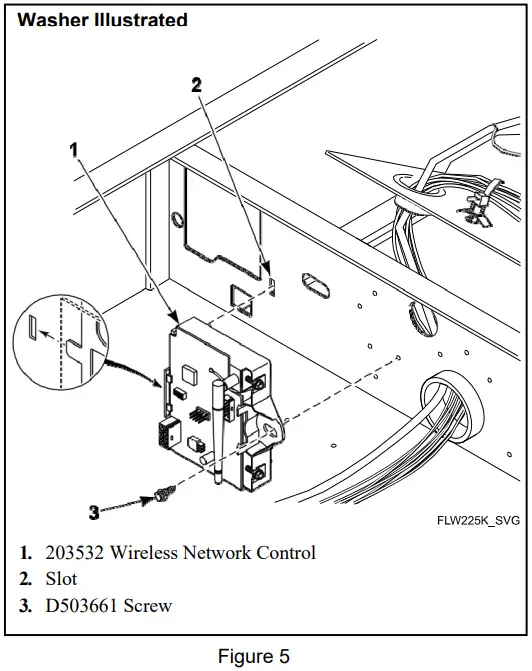 Washer Illustrated

2

1

3

FLW225K_SVG

1. 203532 Wireless Network Control
2. Slot
3. D503661 Screw

Figure 5